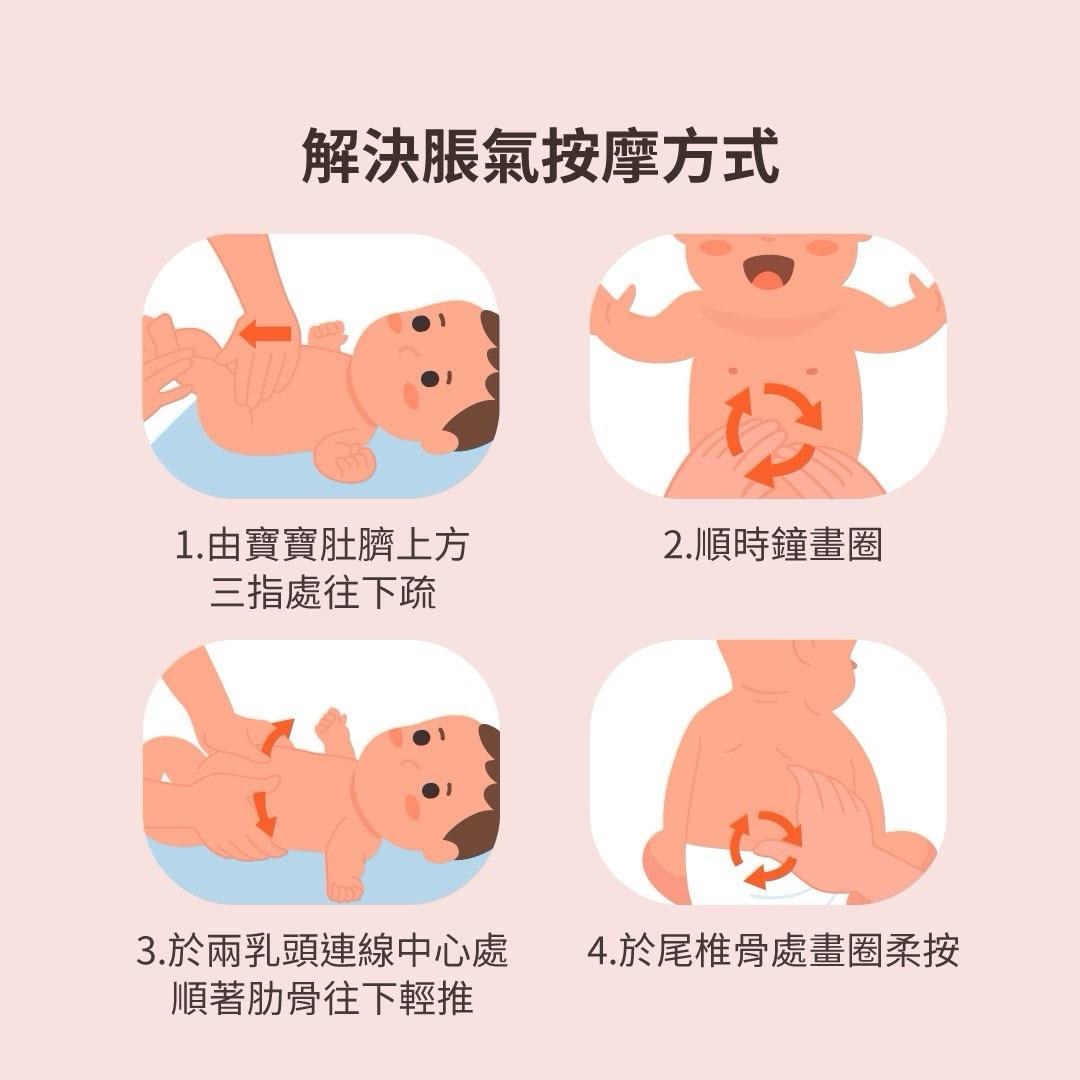 解決脹氣按摩方式

1.由寶寶肚臍上方三指處往下疏

2.順時鐘畫圈

3.於兩乳頭連線中心處順著肋骨往下輕推

4.於尾椎骨處畫圈柔按